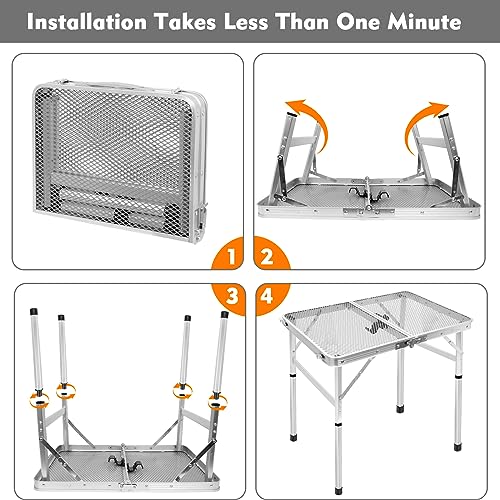 Installation Takes Less Than One Minute

1

2

3

4