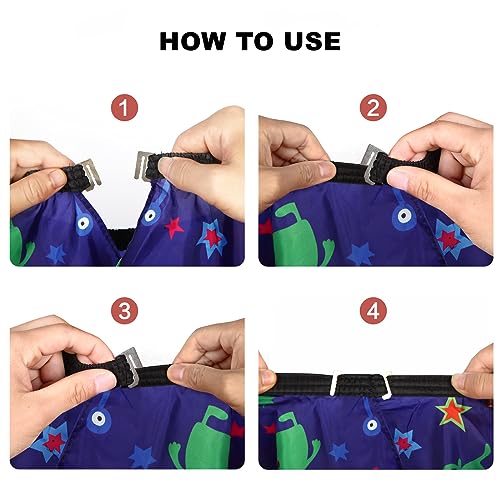 HOW TO USE

1

2

3

4