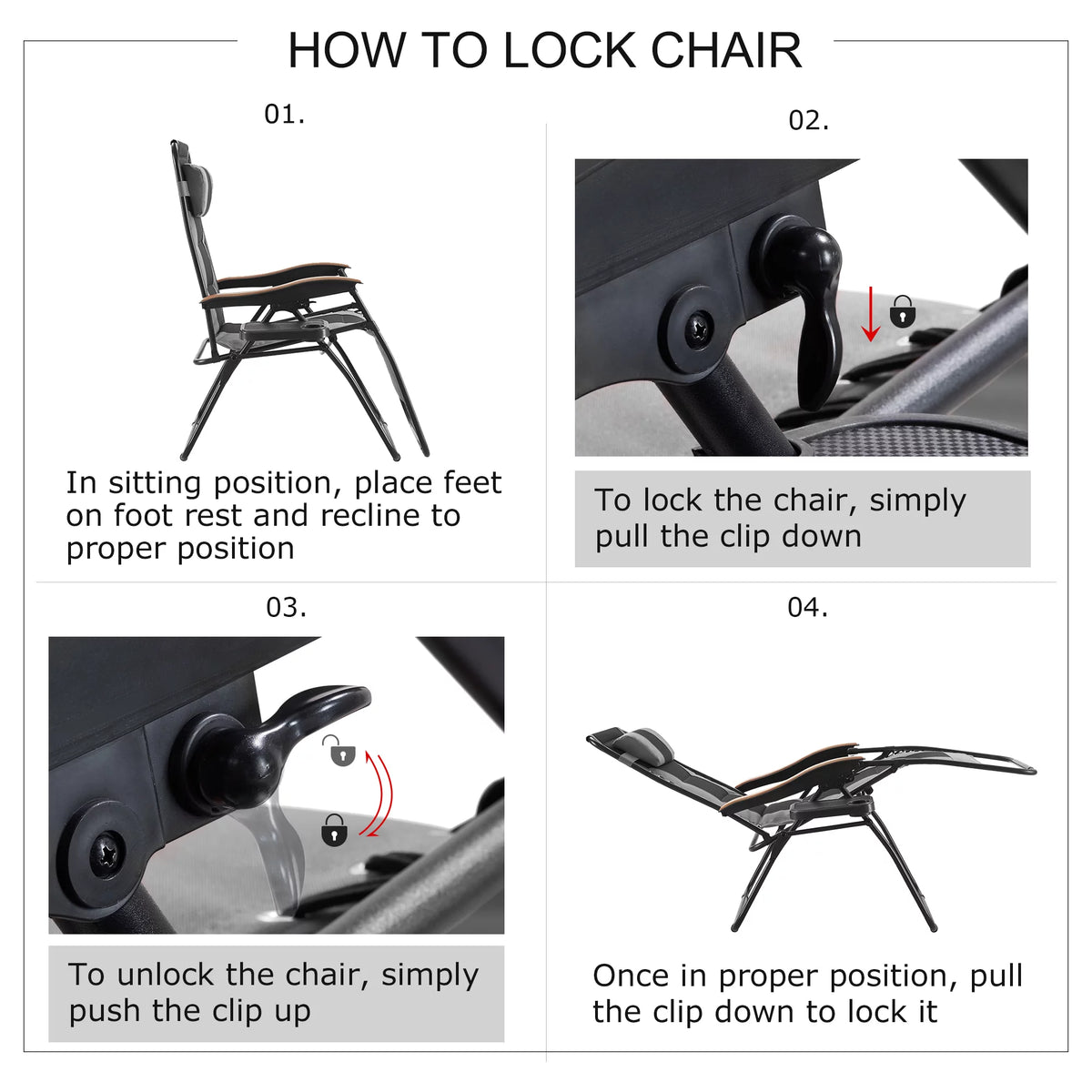 HOW TO LOCK CHAIR

01.

In sitting position, place feet on foot rest and recline to proper position

02.

To lock the chair, simply pull the clip down

03.

To unlock the chair, simply push the clip up

04.

Once in proper position, pull the clip down to lock it